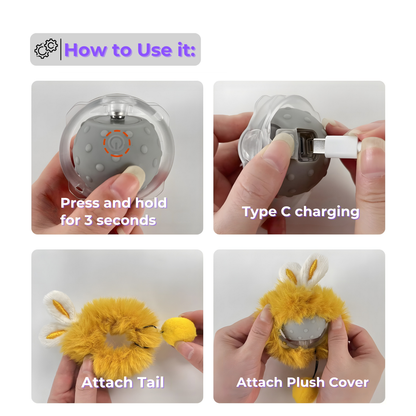 How to Use it:

Press and hold for 3 seconds

Type C charging

Attach Tail

Attach Plush Cover